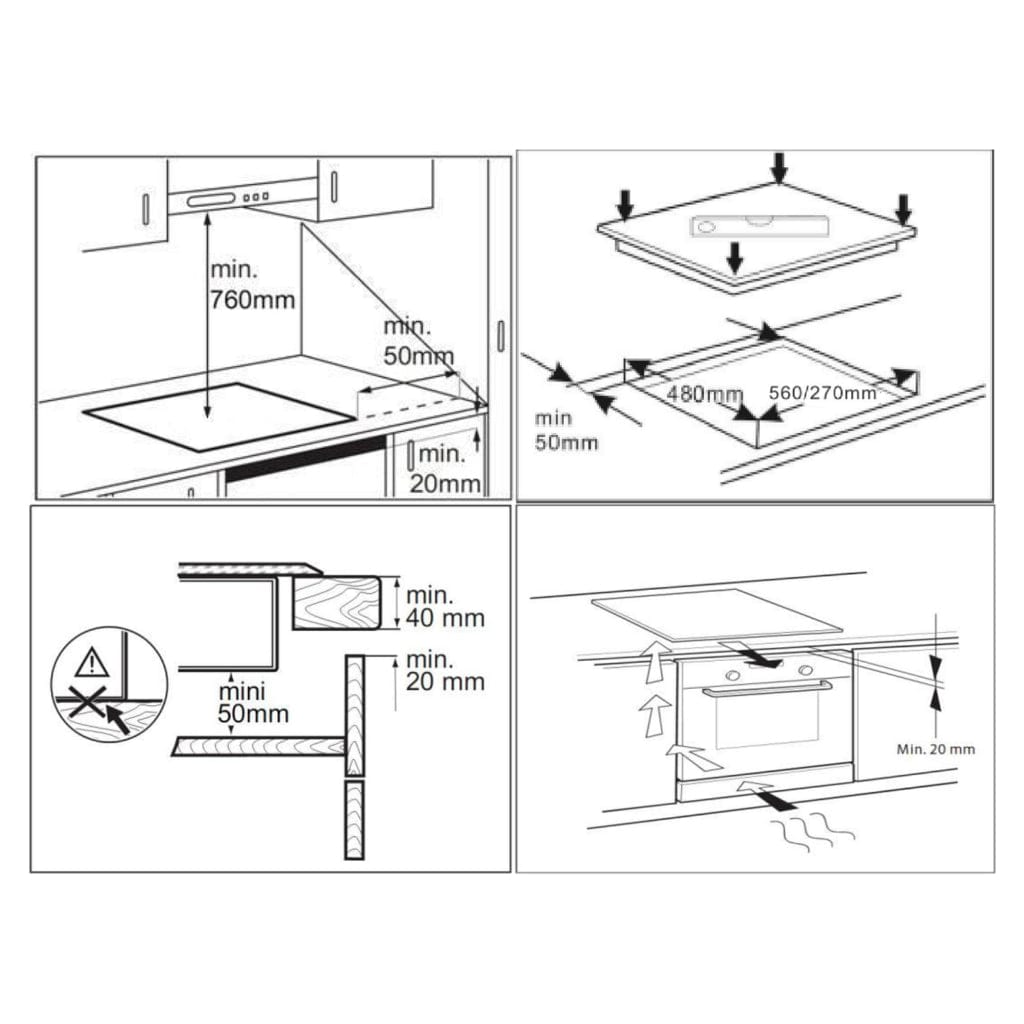 min.
760mm

min.
50mm

min.
20mm

480mm

560/270mm

min
50mm

min.
40 mm

min.
20 mm

mini
50mm

Min. 20 mm