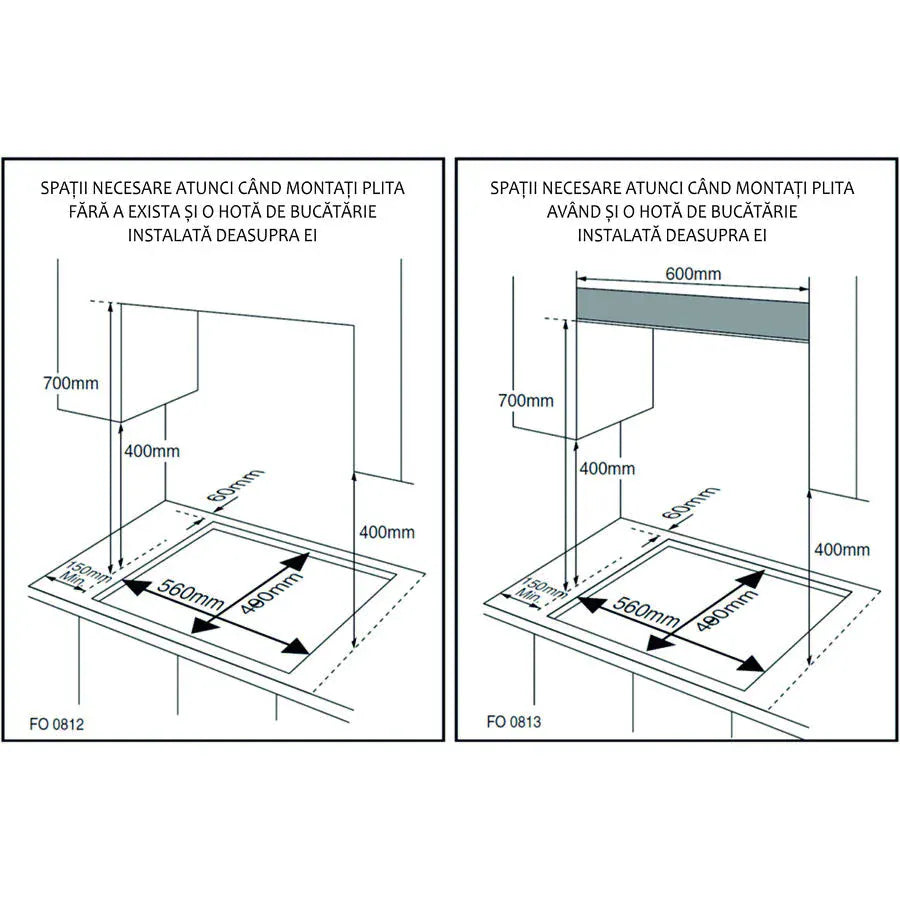 SPAȚII NECESARE ATUNCI CÂND MONTAȚI PLITA FĂRĂ A EXISTA ȘI O HOTĂ DE BUCĂTĂRIE INSTALATĂ DEASUPRA EI

700mm

400mm

60mm

400mm

150mm Min.

560mm

490mm

FO 0812

SPAȚII NECESARE ATUNCI CÂND MONTAȚI PLITA AVÂND ȘI O HOTĂ DE BUCĂTĂRIE INSTALATĂ DEASUPRA EI

600mm

700mm

400mm

60mm

400mm

150mm Min.

560mm

490mm

FO 0813