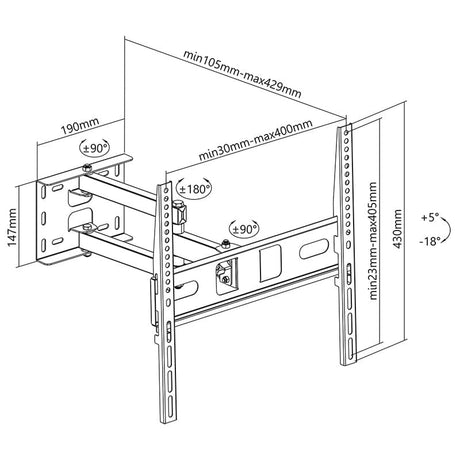 min105mm-max429mm

190mm

±90°

min30mm-max400mm

±180°

147mm

±90°

min23mm-max405mm

430mm

+5°

-18°