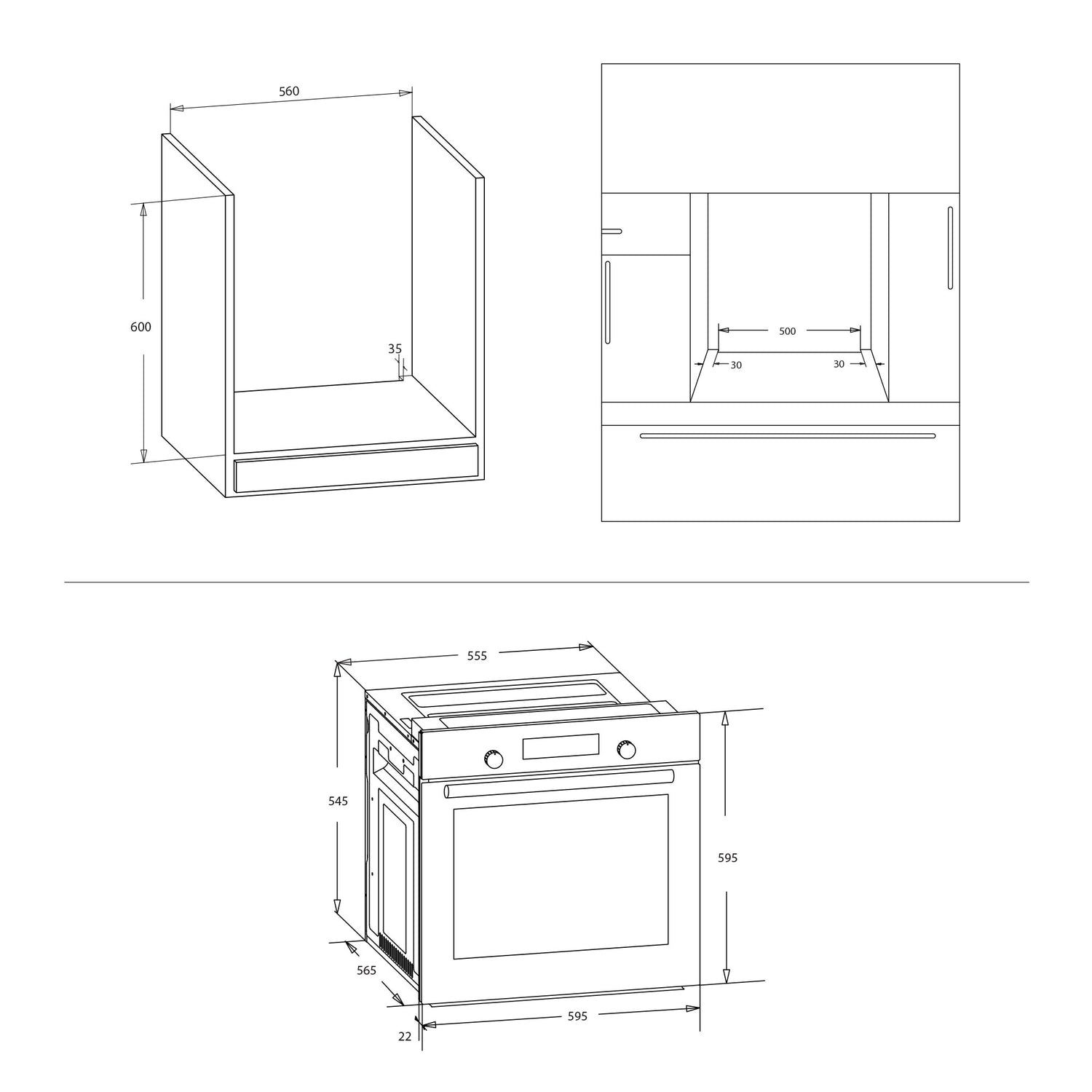 560

600

35

500

30

30

555

545

595

565

595

22