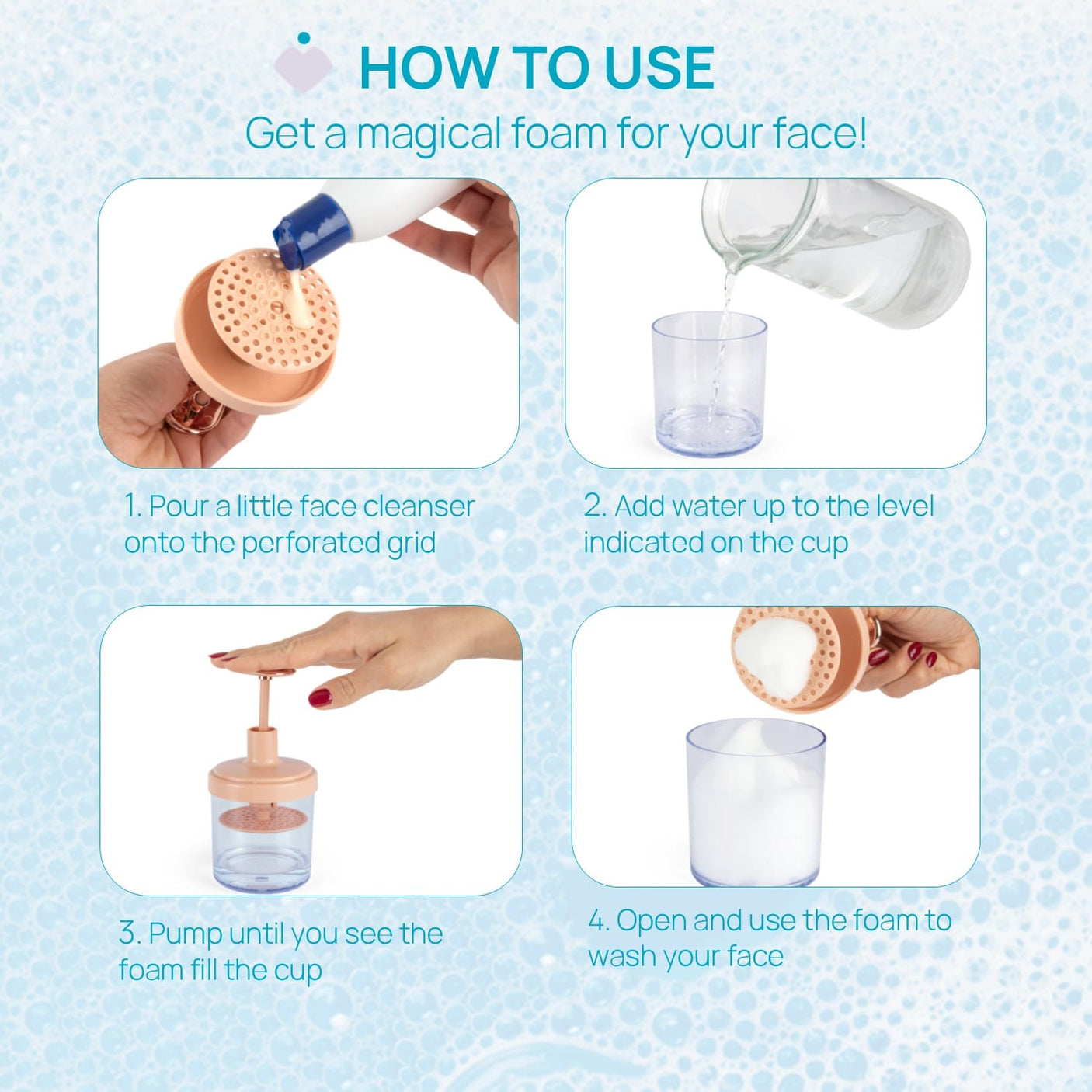 HOW TO USE

Get a magical foam for your face!

1. Pour a little face cleanser onto the perforated grid

2. Add water up to the level indicated on the cup

3. Pump until you see the foam fill the cup

4. Open and use the foam to wash your face