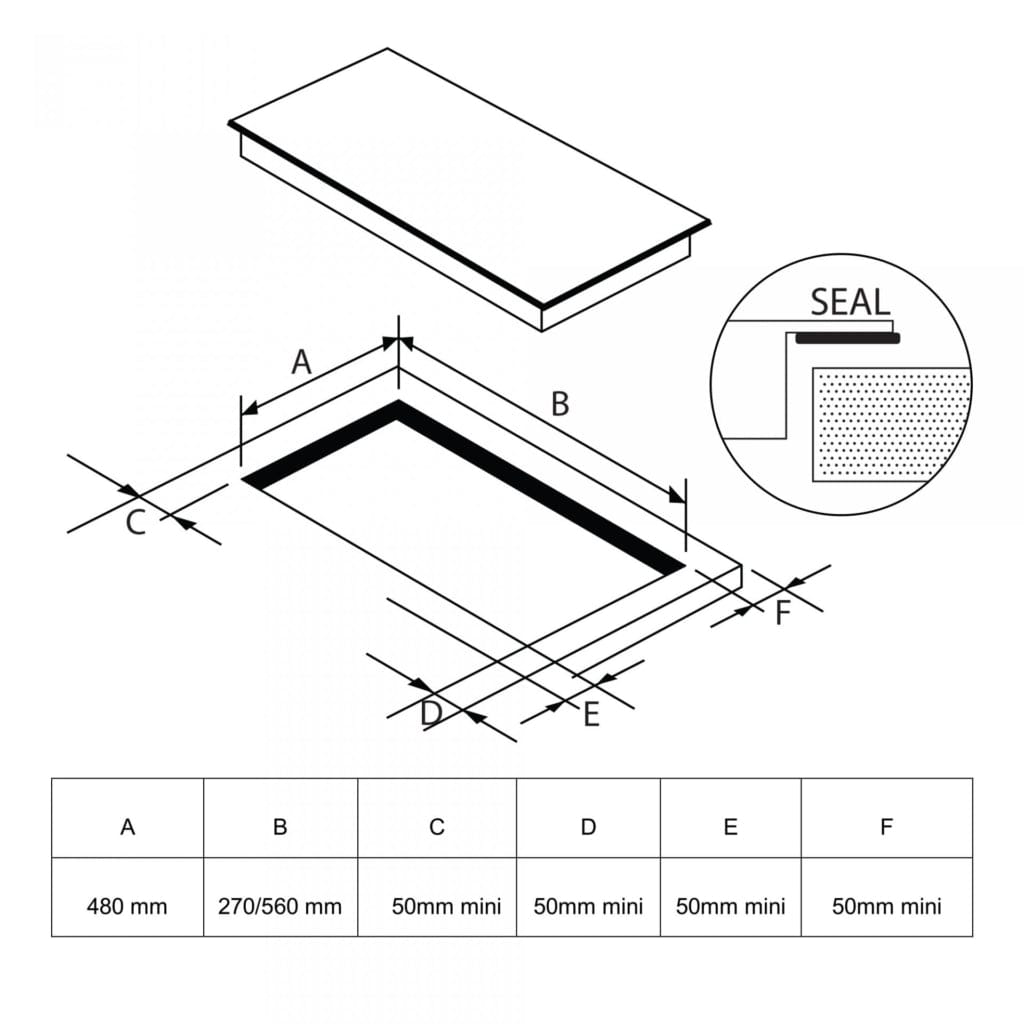 SEAL

A

B

C

F

D

E

| A | B | C | D | E | F |
|---|---|---|---|---|---|
| 480 mm | 270/560 mm | 50mm mini | 50mm mini | 50mm mini | 50mm mini |