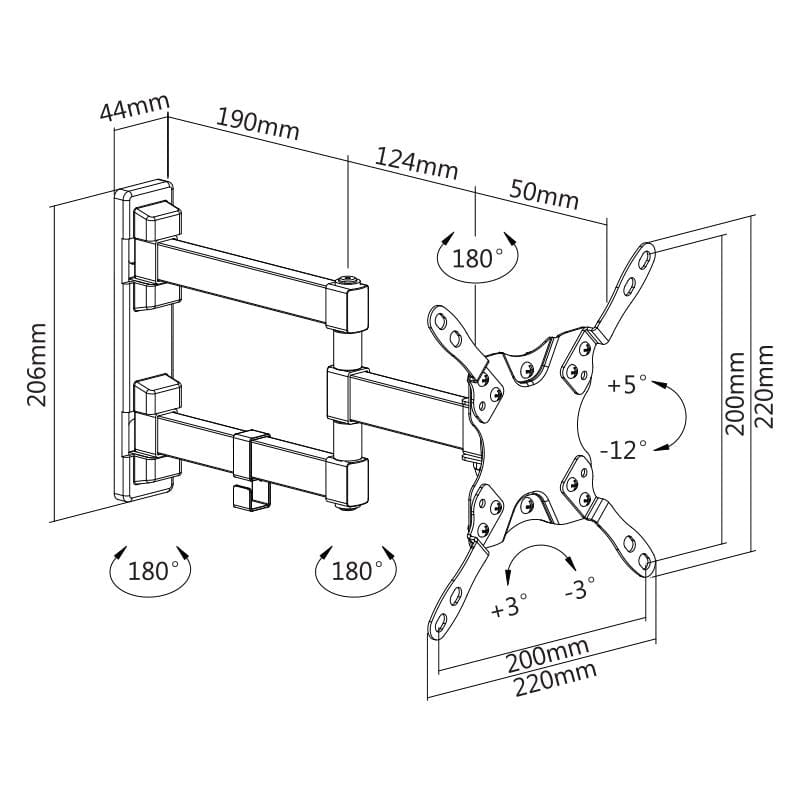 44mm
190mm
124mm
50mm
180°
206mm
+5°
-12°
200mm
220mm
180°
180°
+3°
-3°
200mm
220mm