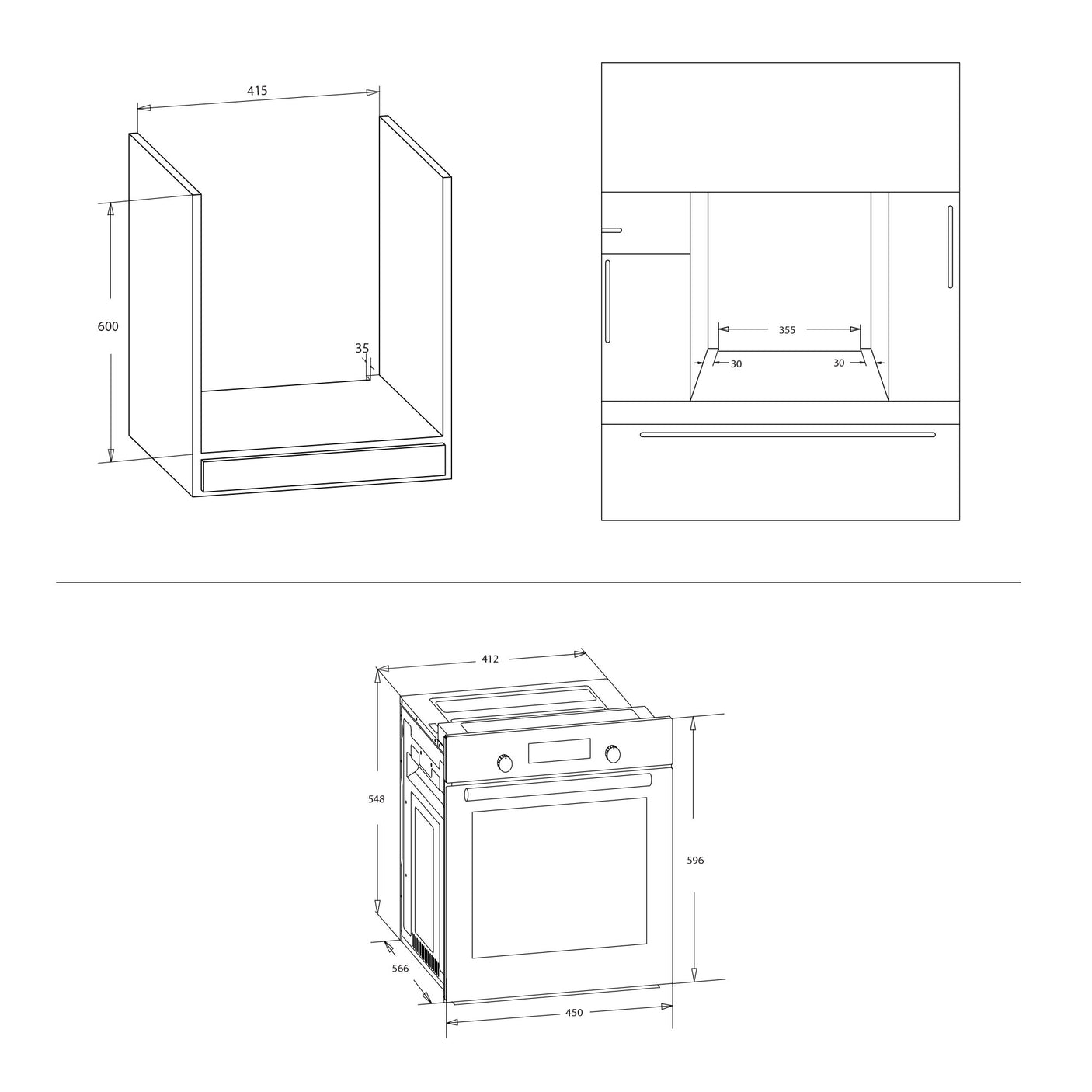 415

600

35

355

30

30

412

548

596

566

450