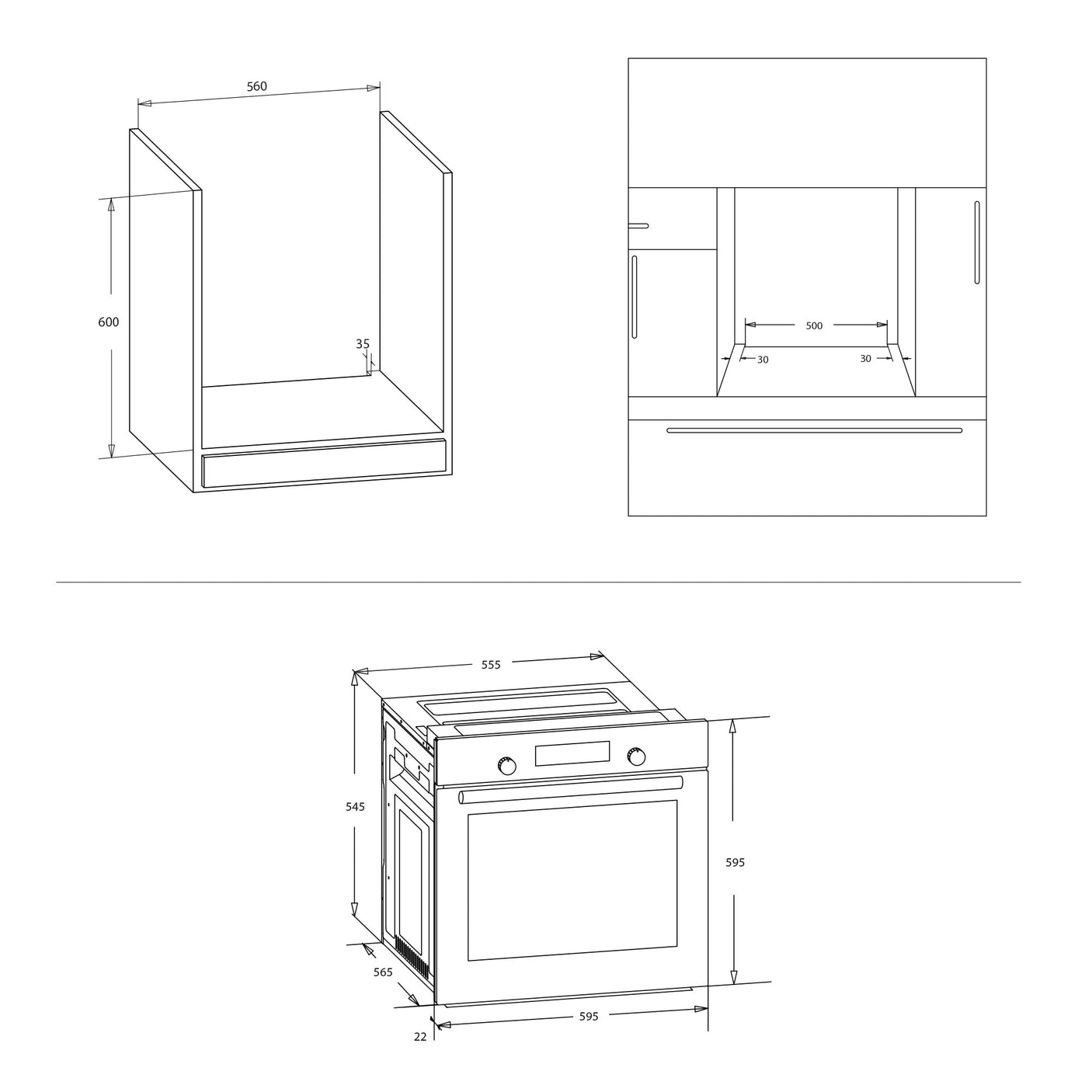 560

600

35

500

30

30

555

545

595

565

595

22