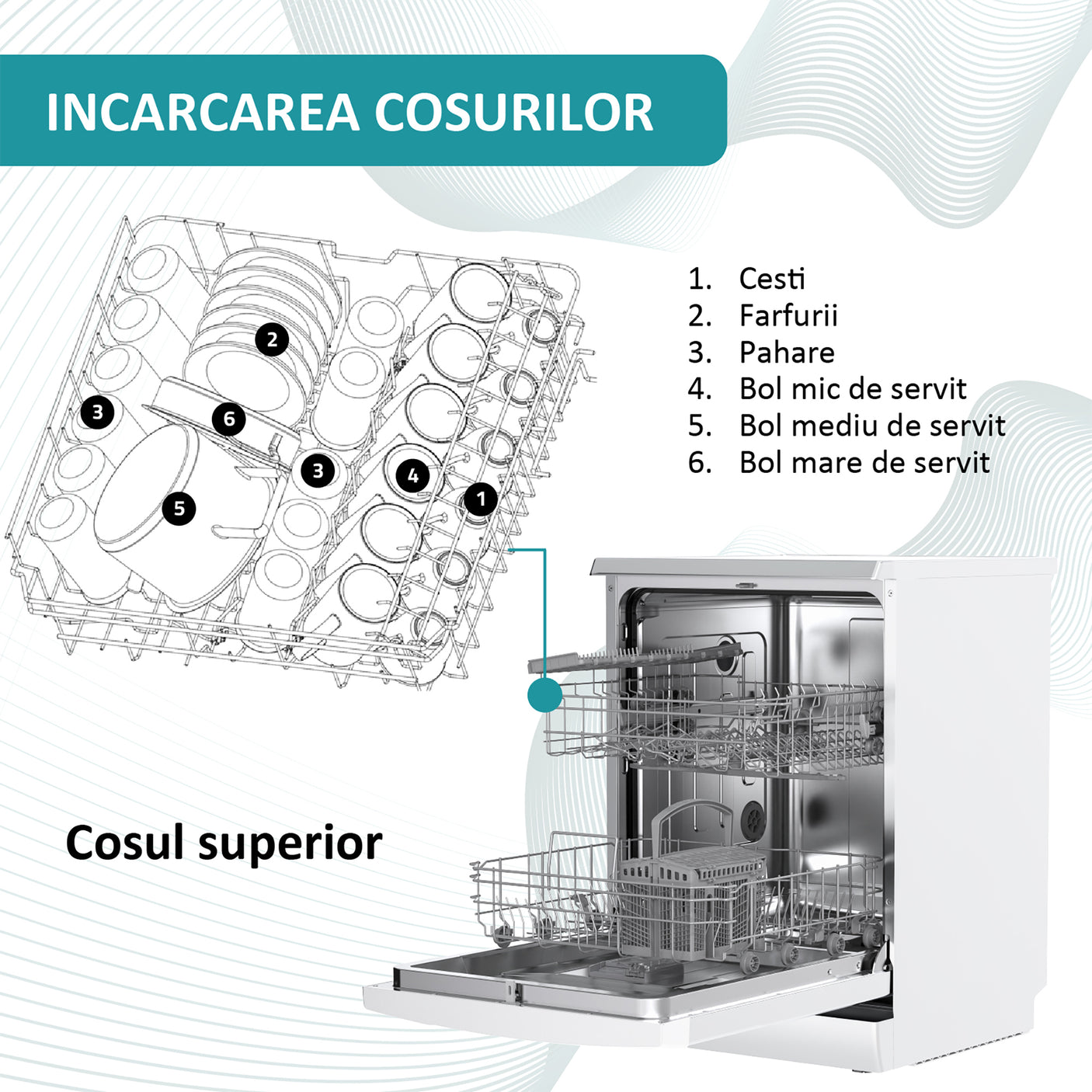 INCARCAREA COSURILOR

2
3
6
3
4
1
5

1. Cesti
2. Farfurii
3. Pahare
4. Bol mic de servit
5. Bol mediu de servit
6. Bol mare de servit

Cosul superior